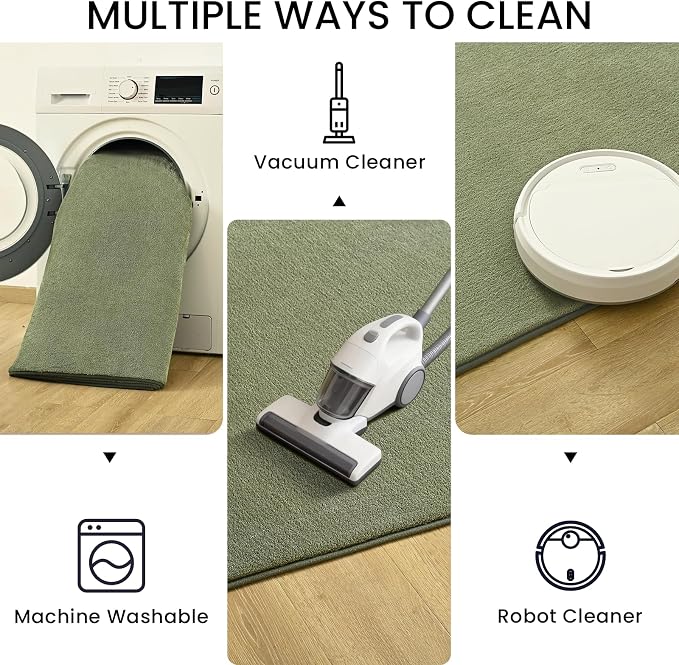 MULTIPLE WAYS TO CLEAN

Vacuum Cleaner

Machine Washable

Robot Cleaner