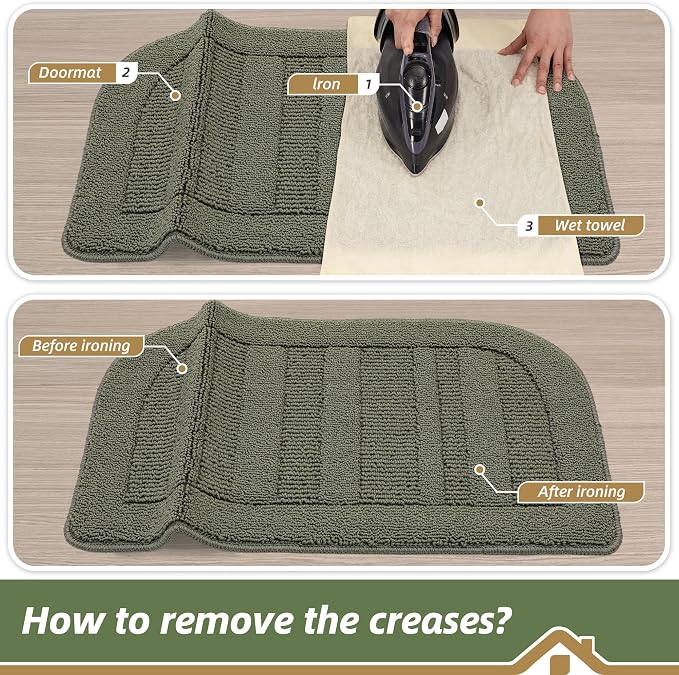 Doormat 2

Iron 1

3 Wet towel

Before ironing

After ironing

How to remove the creases?